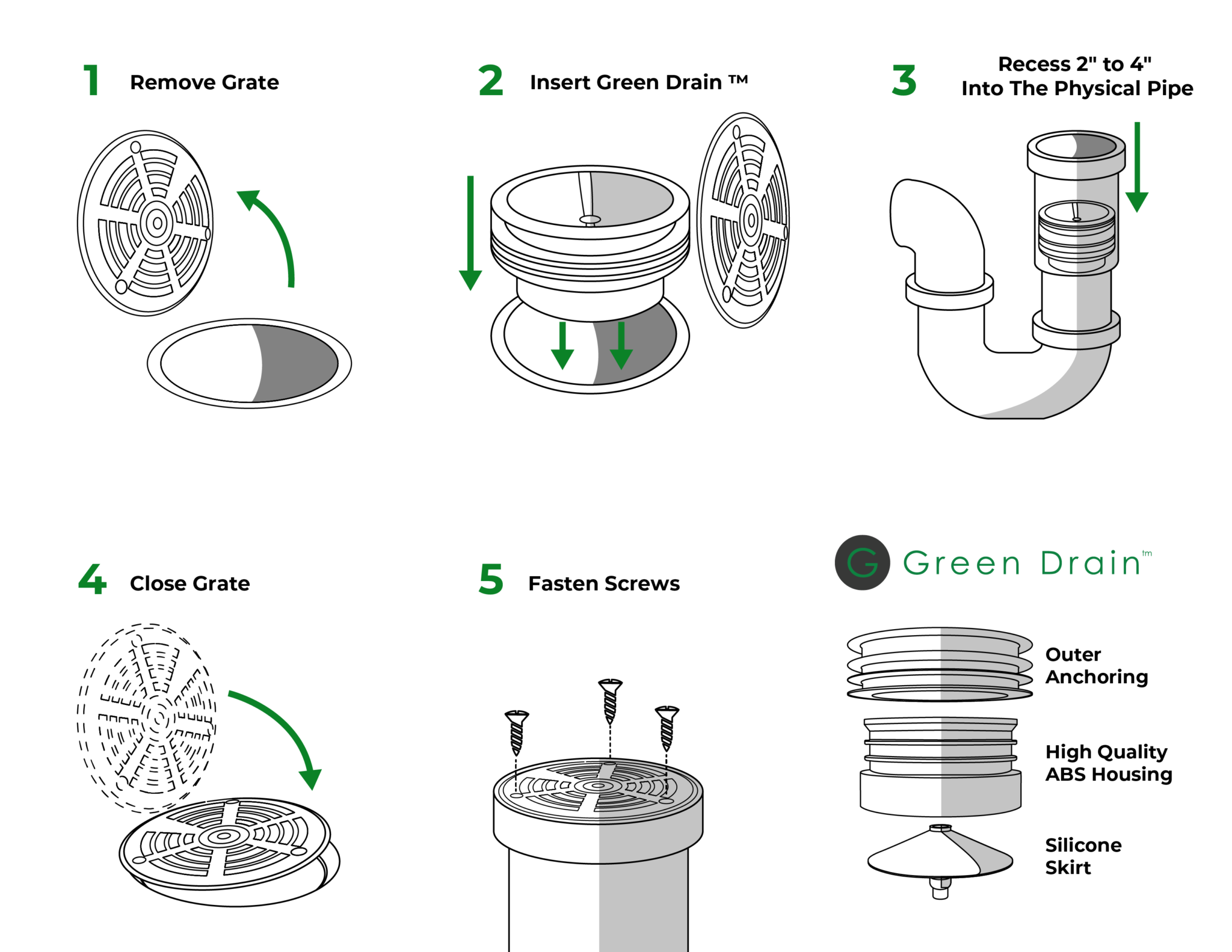 1 Remove Grate

2 Insert Green Drain ™

3 Recess 2" to 4" Into The Physical Pipe

4 Close Grate

5 Fasten Screws

G Green Drain tm

Outer Anchoring

High Quality ABS Housing

Silicone Skirt